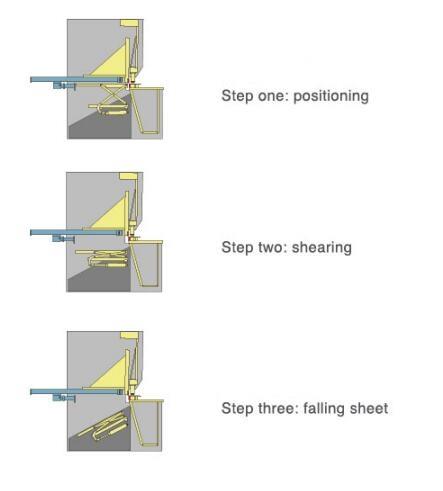 Step one: positioning

Step two: shearing

Step three: falling sheet